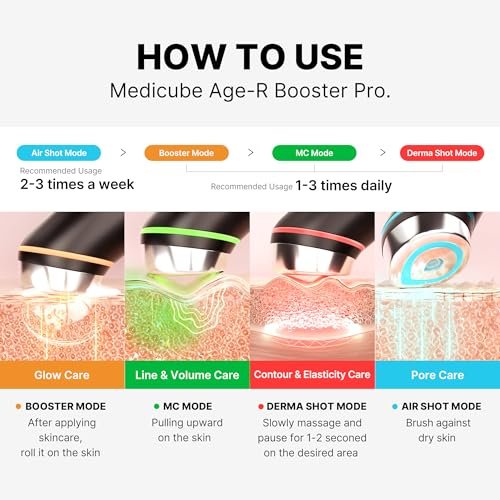 HOW TO USE
Medicube Age-R Booster Pro.

Air Shot Mode > Booster Mode > MC Mode > Derma Shot Mode

Recommended Usage
2-3 times a week

Recommended Usage 1-3 times daily

Glow Care

Line & Volume Care

Contour & Elasticity Care

Pore Care

BOOSTER MODE
After applying skincare, roll it on the skin

MC MODE
Pulling upward on the skin

DERMA SHOT MODE
Slowly massage and pause for 1-2 seconed on the desired area

AIR SHOT MODE
Brush against dry skin