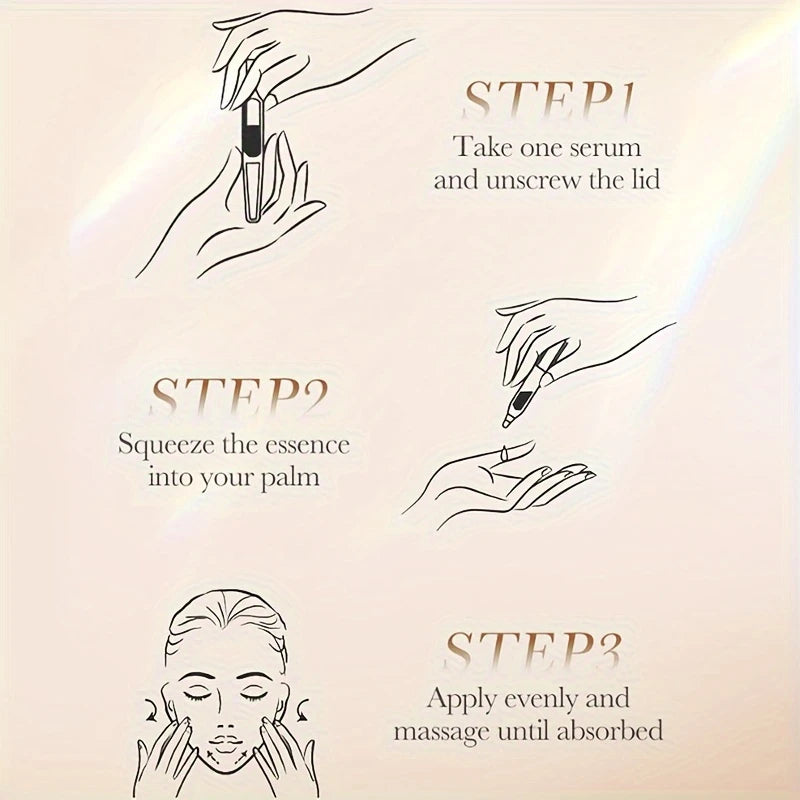 STEP1
Take one serum and unscrew the lid

STEP2
Squeeze the essence into your palm

STEP3
Apply evenly and massage until absorbed